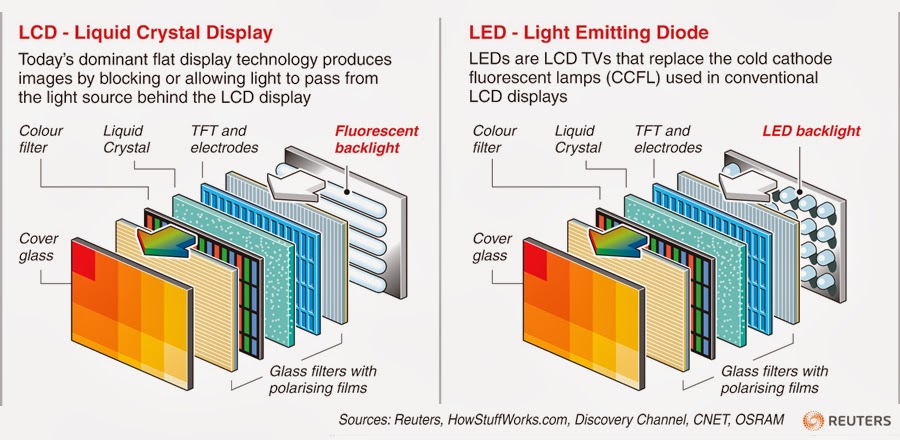 LCD - Liquid Crystal Display

Today's dominant flat display technology produces images by blocking or allowing light to pass from the light source behind the LCD display

Colour filter

Liquid Crystal

TFT and electrodes

Fluorescent backlight

Cover glass

Glass filters with polarising films

LED - Light Emitting Diode

LEDs are LCD TVs that replace the cold cathode fluorescent lamps (CCFL) used in conventional LCD displays

Colour filter

Liquid Crystal

TFT and electrodes

LED backlight

Cover glass

Glass filters with polarising films

Sources: Reuters, HowStuffWorks.com, Discovery Channel, CNET, OSRAM

REUTERS