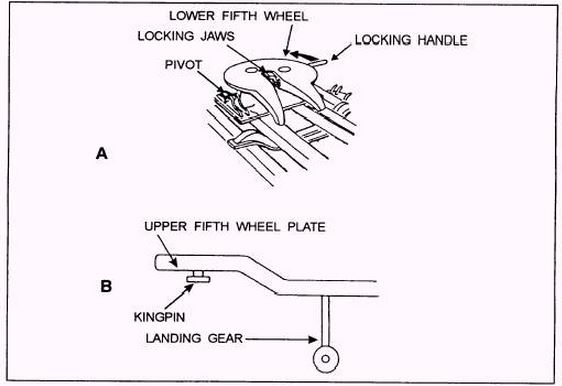 LOWER FIFTH WHEEL
LOCKING JAWS
LOCKING HANDLE
PIVOT
A
UPPER FIFTH WHEEL PLATE
B
KINGPIN
LANDING GEAR